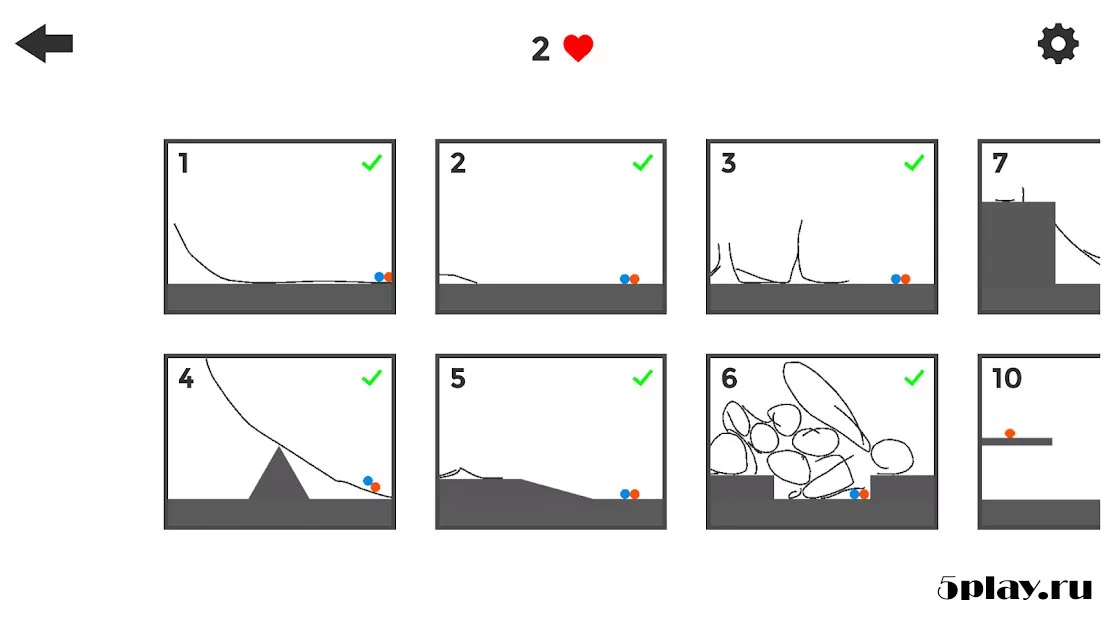 2

1
2
3
7
4
5
6
10

5play.ru